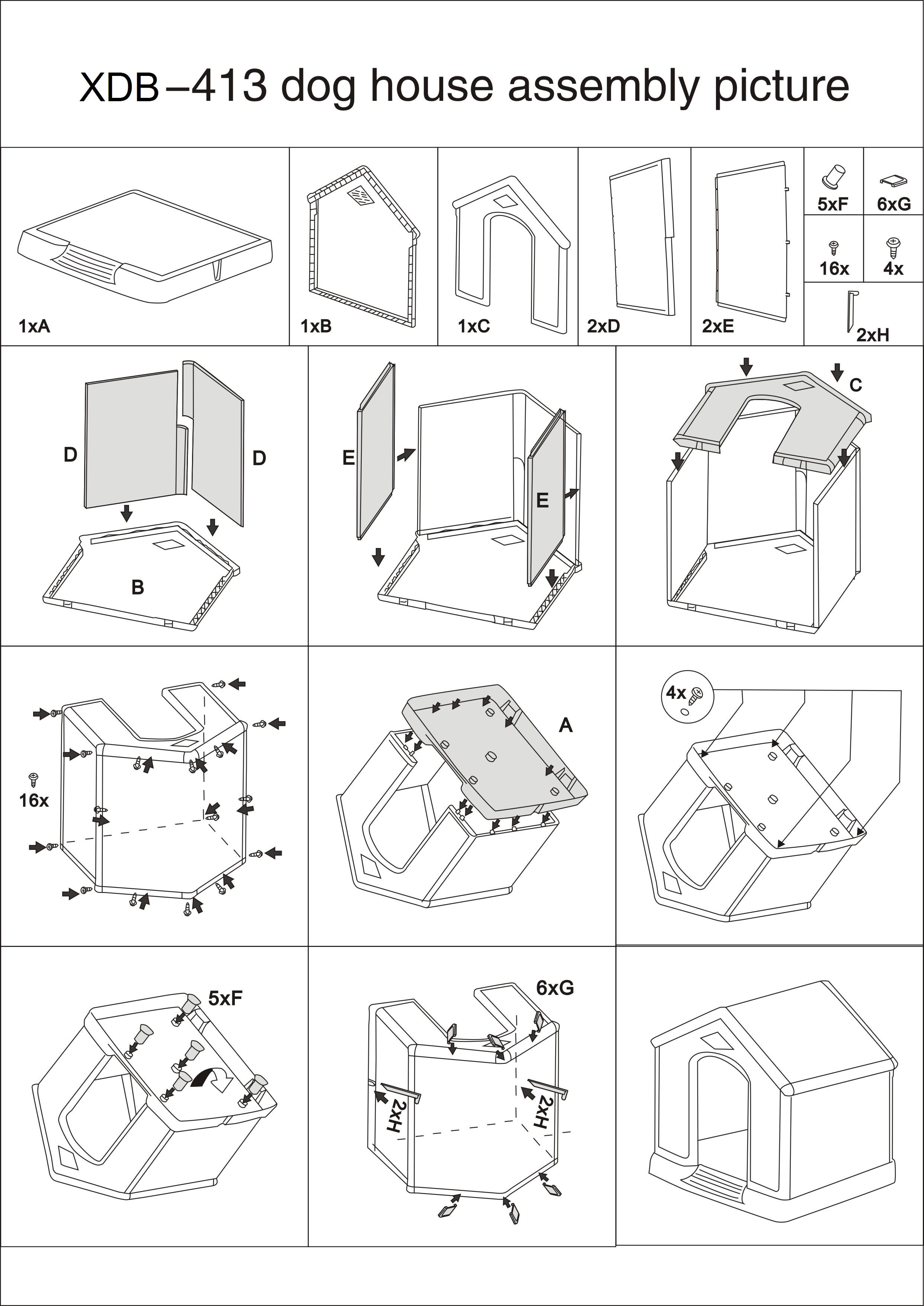 XDB–413 dog house assembly picture

1xA
1xB
1xC
2xD
2xE
5xF
6xG
16x
4x
2xH

D
D
B

E
E

C

16x

A

4x

5xF

6xG
2xH
2xH