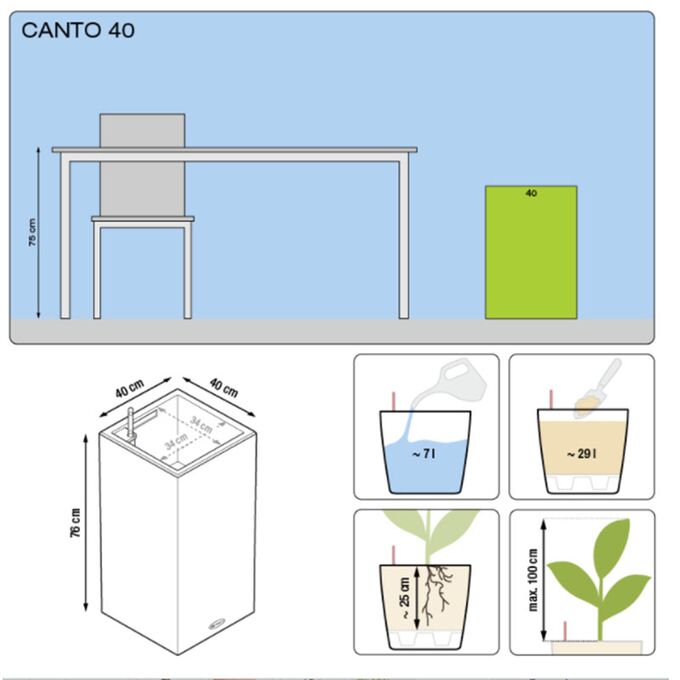 CANTO 40

75 cm

40

40 cm
40 cm
34 cm
34 cm
76 cm

~ 7 l

~ 29 l

~ 25 cm

max. 100 cm