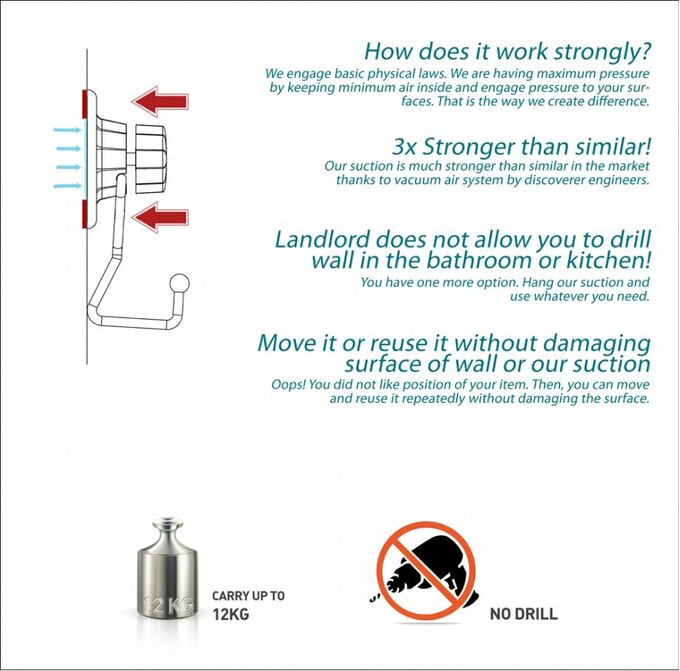 How does it work strongly?
We engage basic physical laws. We are having maximum pressure by keeping minimum air inside and engage pressure to your surfaces. That is the way we create difference.

3x Stronger than similar!
Our suction is much stronger than similar in the market thanks to vacuum air system by discoverer engineers.

Landlord does not allow you to drill wall in the bathroom or kitchen!
You have one more option. Hang our suction and use whatever you need.

Move it or reuse it without damaging surface of wall or our suction
Oops! You did not like position of your item. Then, you can move and reuse it repeatedly without damaging the surface.

12 KG

CARRY UP TO
12KG

NO DRILL