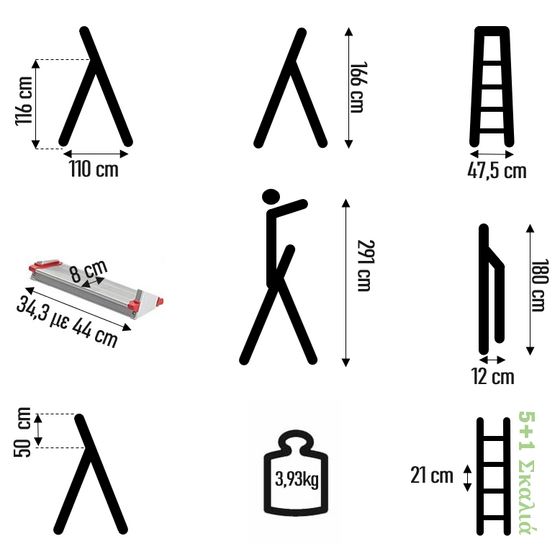 116 cm
110 cm
166 cm
47,5 cm
8 cm
34,3 με 44 cm
291 cm
180 cm
12 cm
50 cm
3,93kg
21 cm
5+1 Σκαλιά