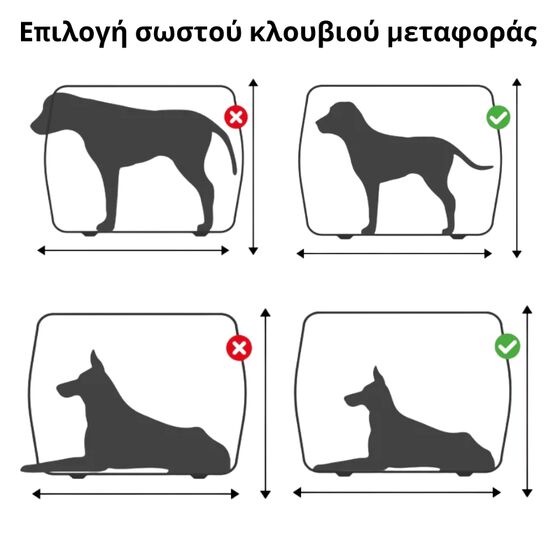 Επιλογή σωστού κλουβιού μεταφοράς