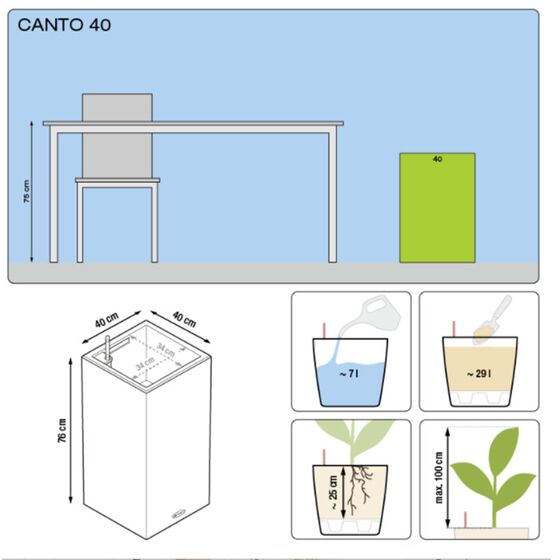 CANTO 40

75 cm

40

40 cm

40 cm

34 cm

34 cm

76 cm

~ 7 l

~ 29 l

~ 25 cm

max. 100 cm