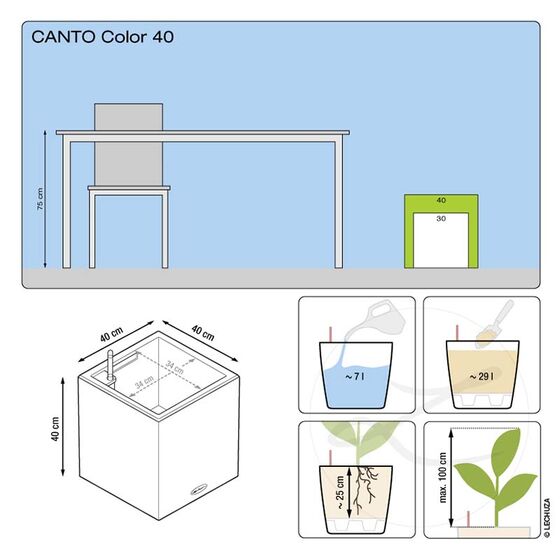 CANTO Color 40

75 cm

40

30

40 cm

40 cm

34 cm

34 cm

40 cm

~ 7 l

~ 29 l

~ 25 cm

max. 100 cm

© LECHUZA