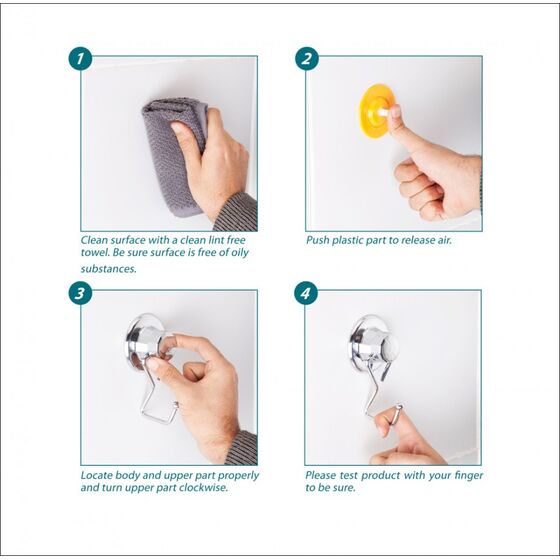 1

Clean surface with a clean lint free towel. Be sure surface is free of oily substances.

2

Push plastic part to release air.

3

Locate body and upper part properly and turn upper part clockwise.

4

Please test product with your finger to be sure.