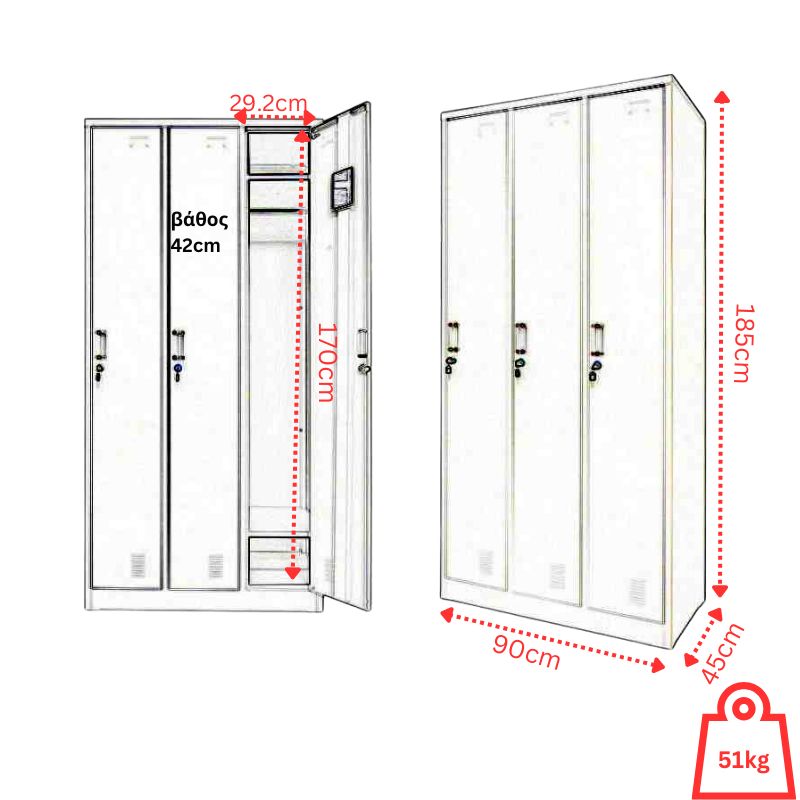 29.2cm
βάθος
42cm
170cm
185cm
90cm
45cm
51kg