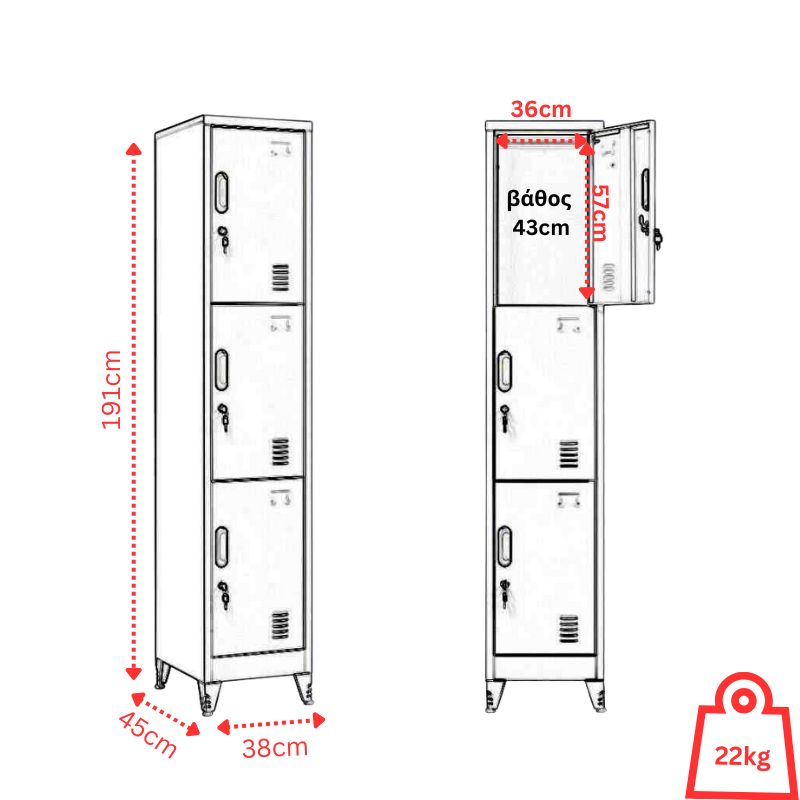 191cm
45cm
38cm
36cm
βάθος
43cm
57cm
22kg