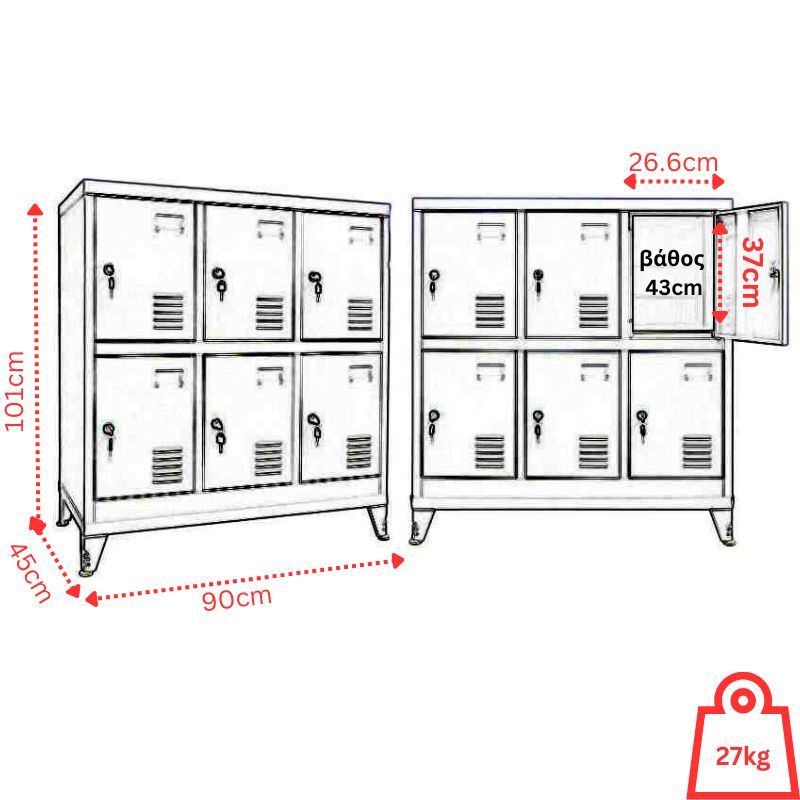 101cm

45cm

90cm

26.6cm

βάθος
43cm

37cm

27kg