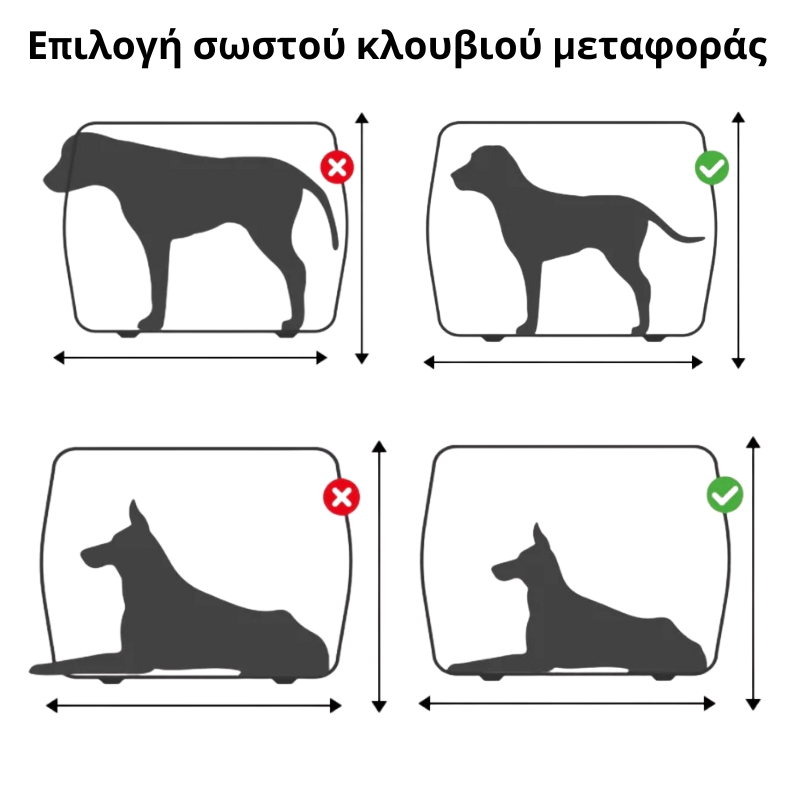 Επιλογή σωστού κλουβιού μεταφοράς