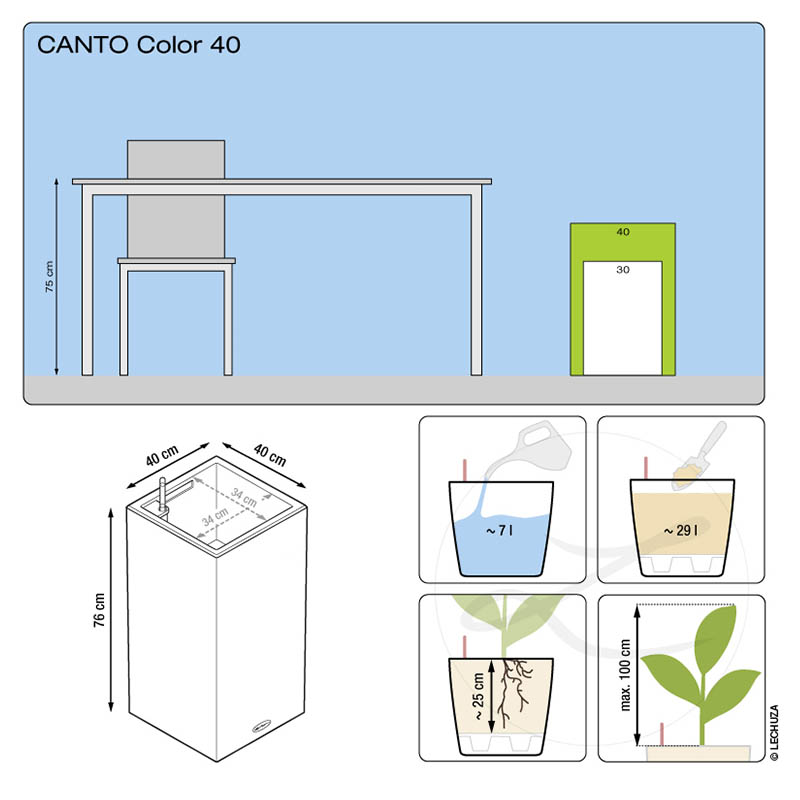 CANTO Color 40

75 cm

40

30

40 cm

40 cm

34 cm

34 cm

76 cm

~ 7 l

~ 29 l

~ 25 cm

max. 100 cm

© LECHUZA