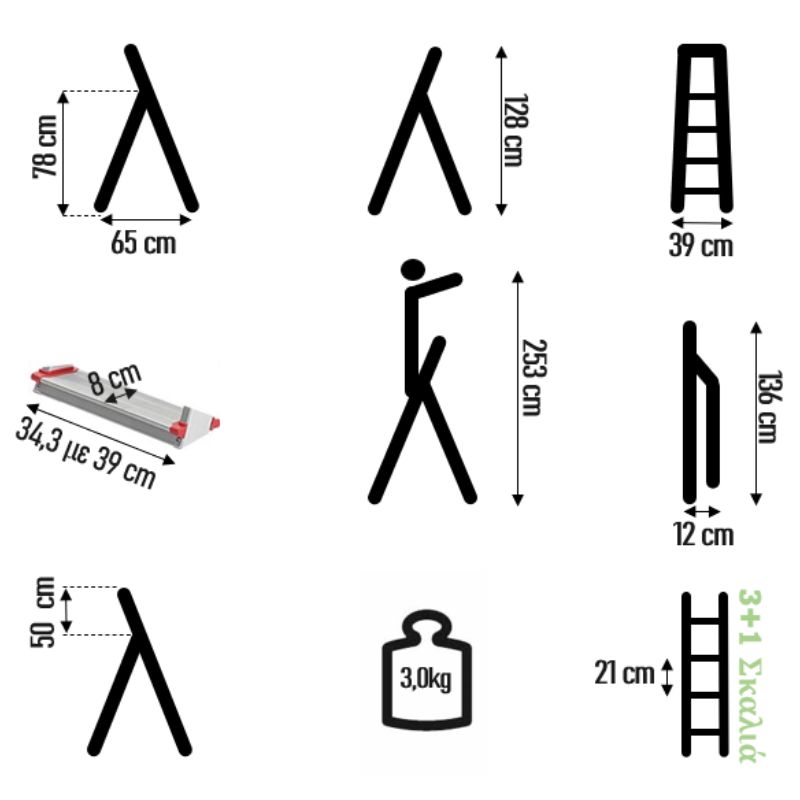 78 cm
65 cm
128 cm
39 cm
8 cm
34,3 με 39 cm
253 cm
136 cm
12 cm
50 cm
3,0kg
21 cm
3+1 Σκαλιά