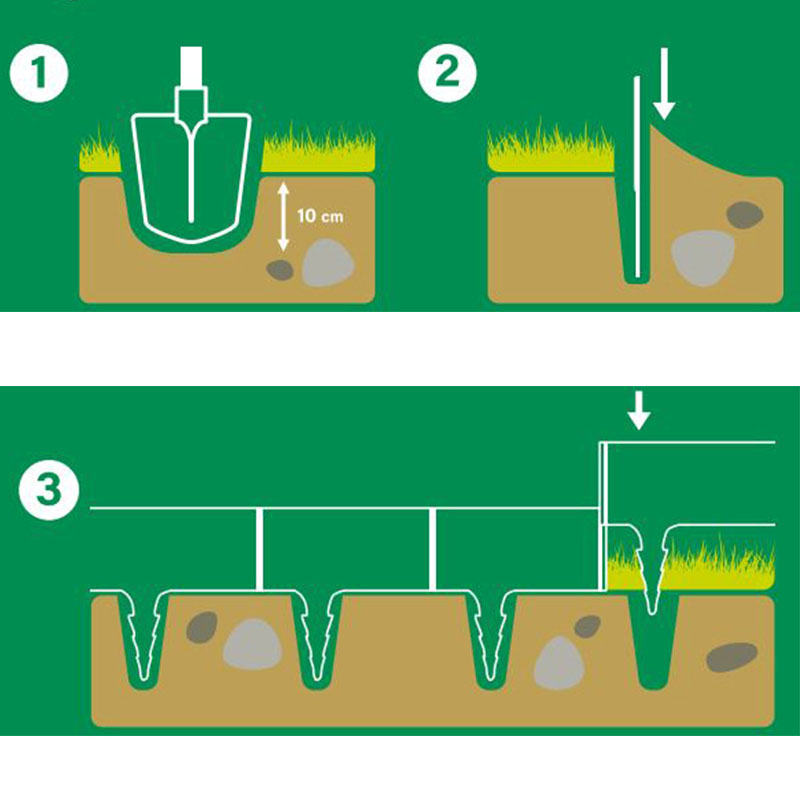 1

10 cm

2

3