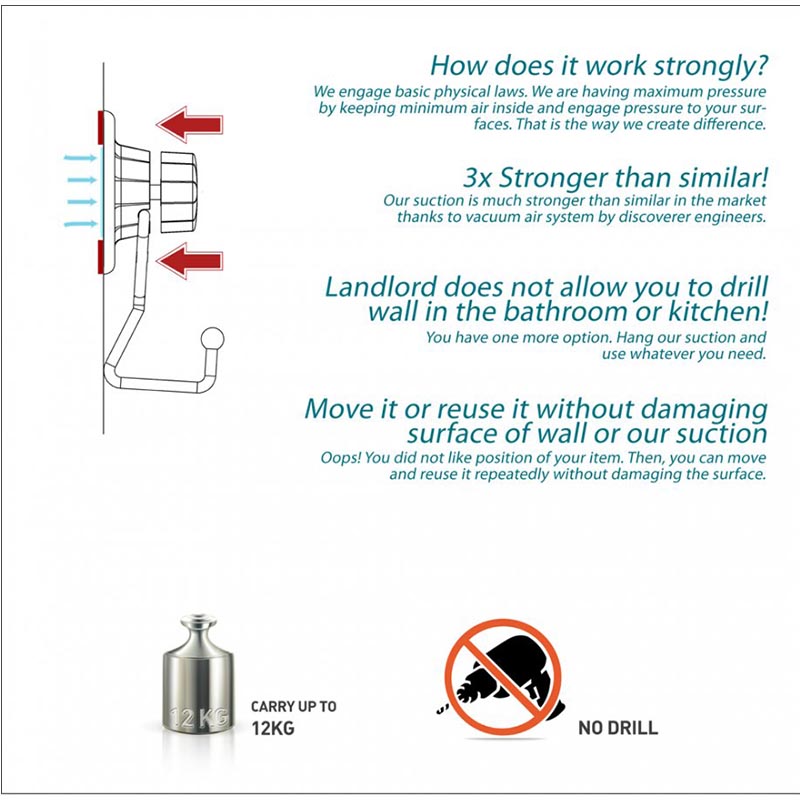 How does it work strongly?
We engage basic physical laws. We are having maximum pressure by keeping minimum air inside and engage pressure to your surfaces. That is the way we create difference.

3x Stronger than similar!
Our suction is much stronger than similar in the market thanks to vacuum air system by discoverer engineers.

Landlord does not allow you to drill wall in the bathroom or kitchen!
You have one more option. Hang our suction and use whatever you need.

Move it or reuse it without damaging surface of wall or our suction
Oops! You did not like position of your item. Then, you can move and reuse it repeatedly without damaging the surface.

12 KG

CARRY UP TO
12KG

NO DRILL