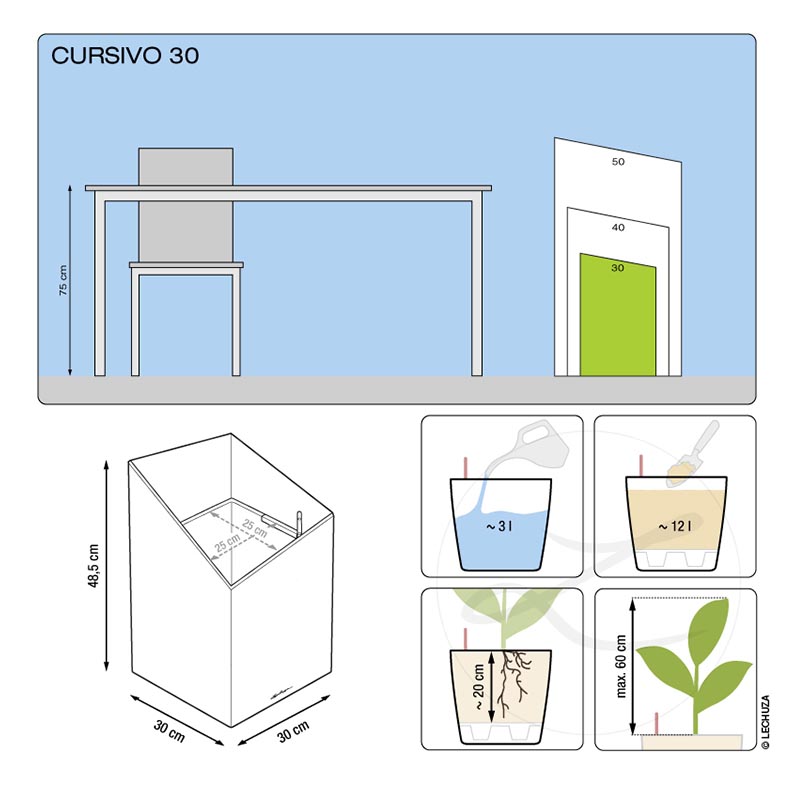 CURSIVO 30

75 cm

50

40

30

48,5 cm

25 cm

25 cm

30 cm

30 cm

~ 3 l

~ 12 l

~ 20 cm

max. 60 cm

© LECHUZA