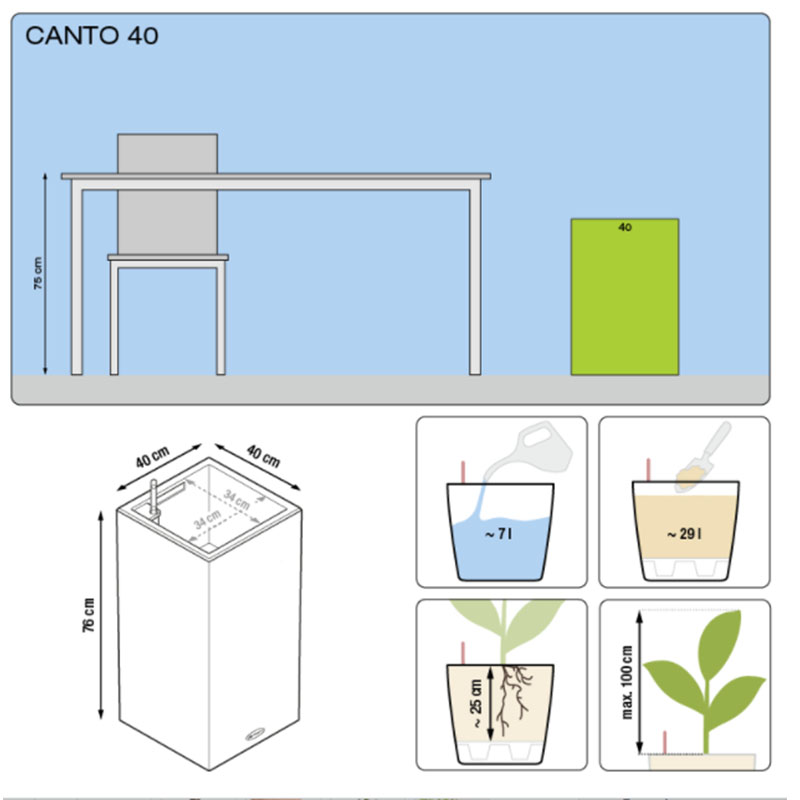 CANTO 40

75 cm

40

40 cm

40 cm

34 cm

34 cm

76 cm

~ 7 l

~ 29 l

~ 25 cm

max. 100 cm