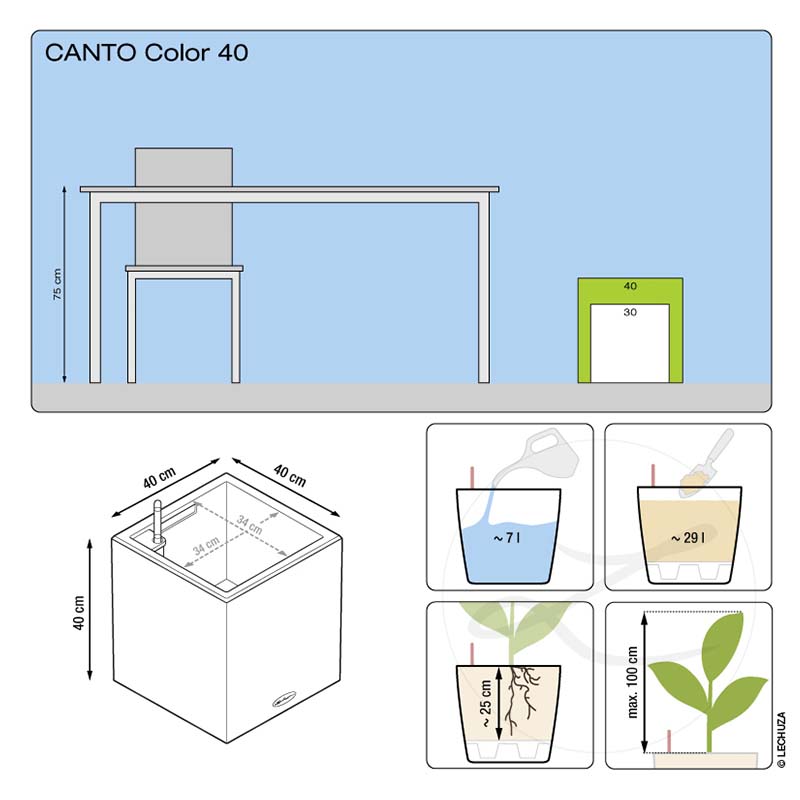 CANTO Color 40

75 cm

40

30

40 cm

40 cm

34 cm

34 cm

40 cm

~ 7 l

~ 29 l

~ 25 cm

max. 100 cm

© LECHUZA