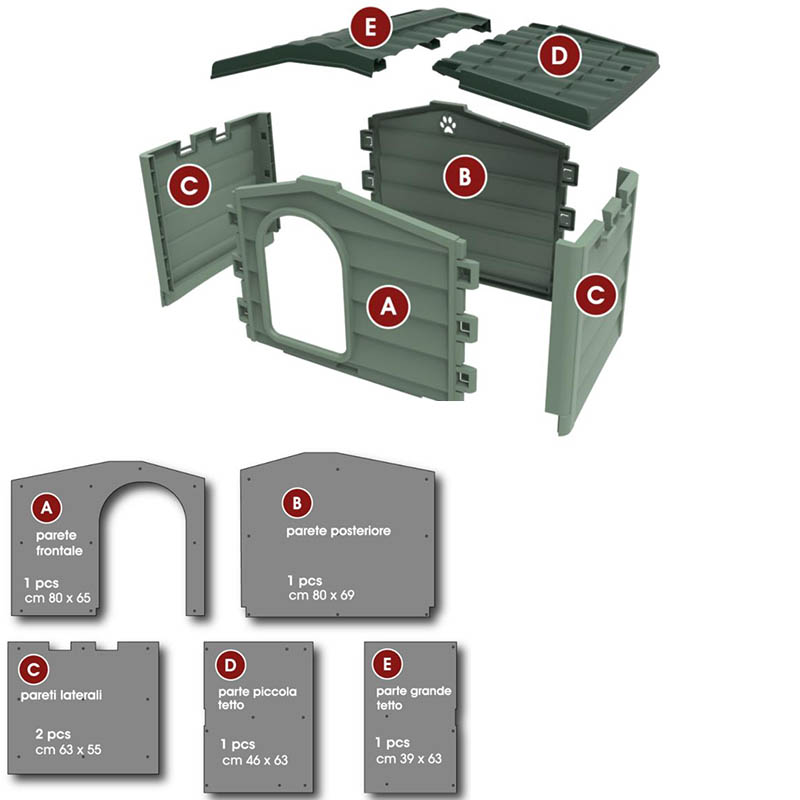 E

D

C

B

A

C

A
parete frontale

1 pcs
cm 80 x 65

B
parete posteriore

1 pcs
cm 80 x 69

C
pareti laterali

2 pcs
cm 63 x 55

D
parte piccola tetto

1 pcs
cm 46 x 63

E
parte grande tetto

1 pcs
cm 39 x 63