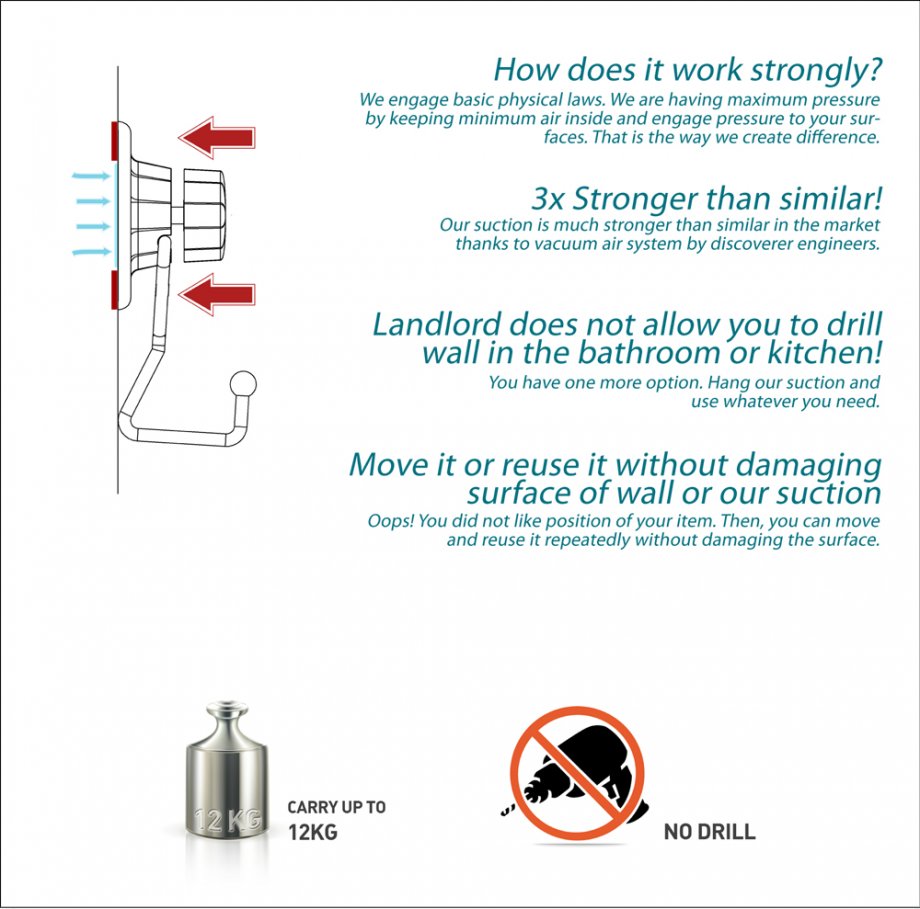 How does it work strongly?

We engage basic physical laws. We are having maximum pressure by keeping minimum air inside and engage pressure to your surfaces. That is the way we create difference.

3x Stronger than similar!

Our suction is much stronger than similar in the market thanks to vacuum air system by discoverer engineers.

Landlord does not allow you to drill wall in the bathroom or kitchen!

You have one more option. Hang our suction and use whatever you need.

Move it or reuse it without damaging surface of wall or our suction

Oops! You did not like position of your item. Then, you can move and reuse it repeatedly without damaging the surface.

12 KG

CARRY UP TO 12KG

NO DRILL